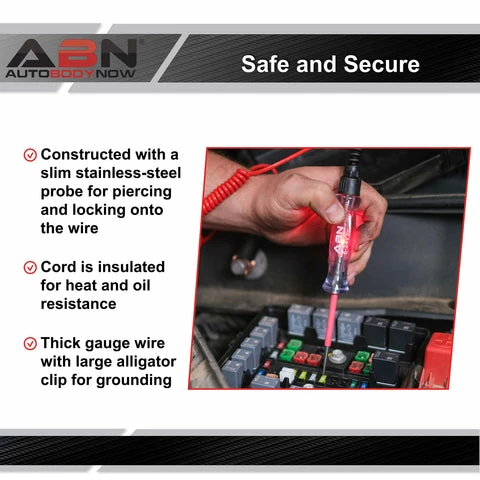 ABN
AUTOBODYNOW

Safe and Secure

Constructed with a slim stainless-steel probe for piercing and locking onto the wire

Cord is insulated for heat and oil resistance

Thick gauge wire with large alligator clip for grounding

ABN